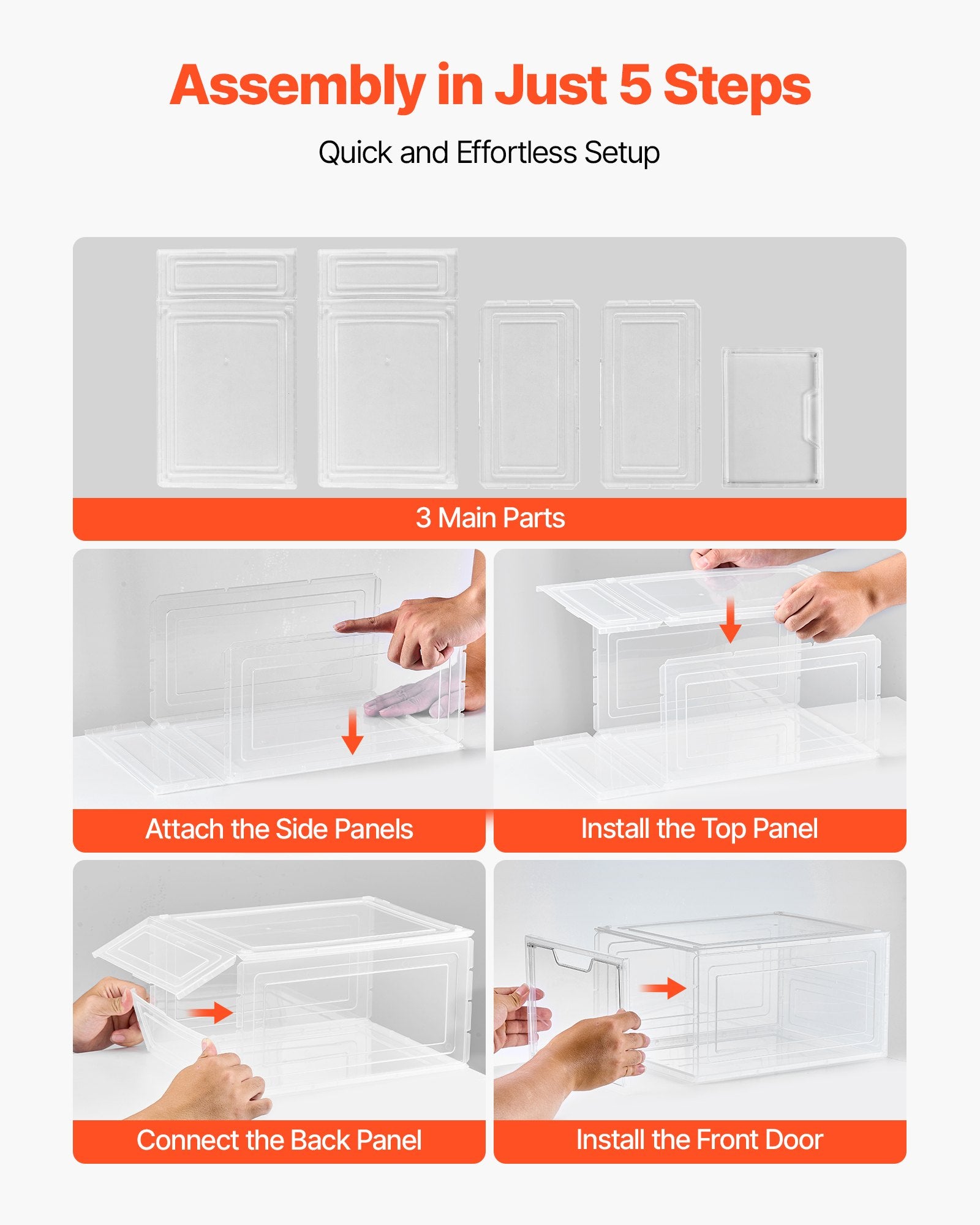 Assembly in Just 5 Steps

Quick and Effortless Setup

3 Main Parts

Attach the Side Panels

Install the Top Panel

Connect the Back Panel

Install the Front Door