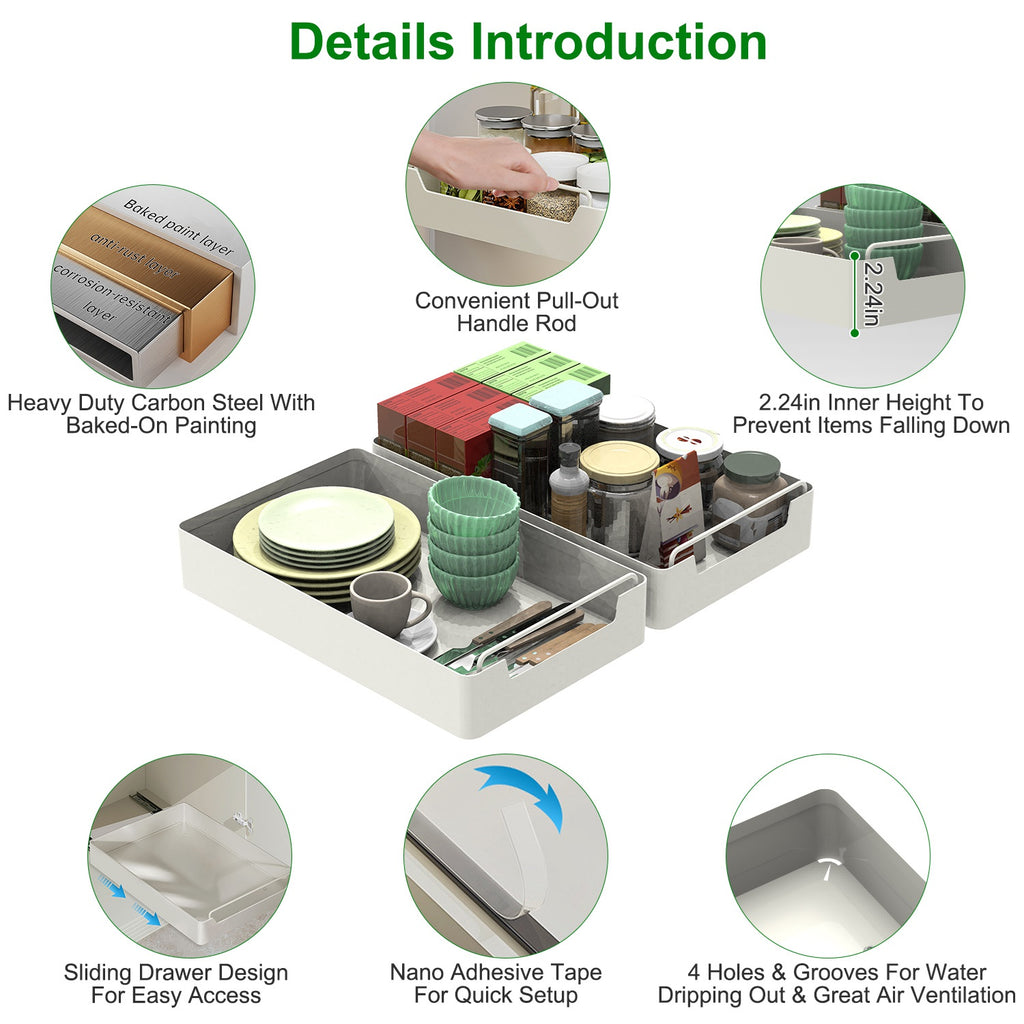 Details Introduction

Baked paint layer
anti-rust layer
corrosion-resistant layer

Heavy Duty Carbon Steel With Baked-On Painting

Convenient Pull-Out Handle Rod

2.24in

2.24in Inner Height To Prevent Items Falling Down

Sliding Drawer Design For Easy Access

Nano Adhesive Tape For Quick Setup

4 Holes & Grooves For Water Dripping Out & Great Air Ventilation