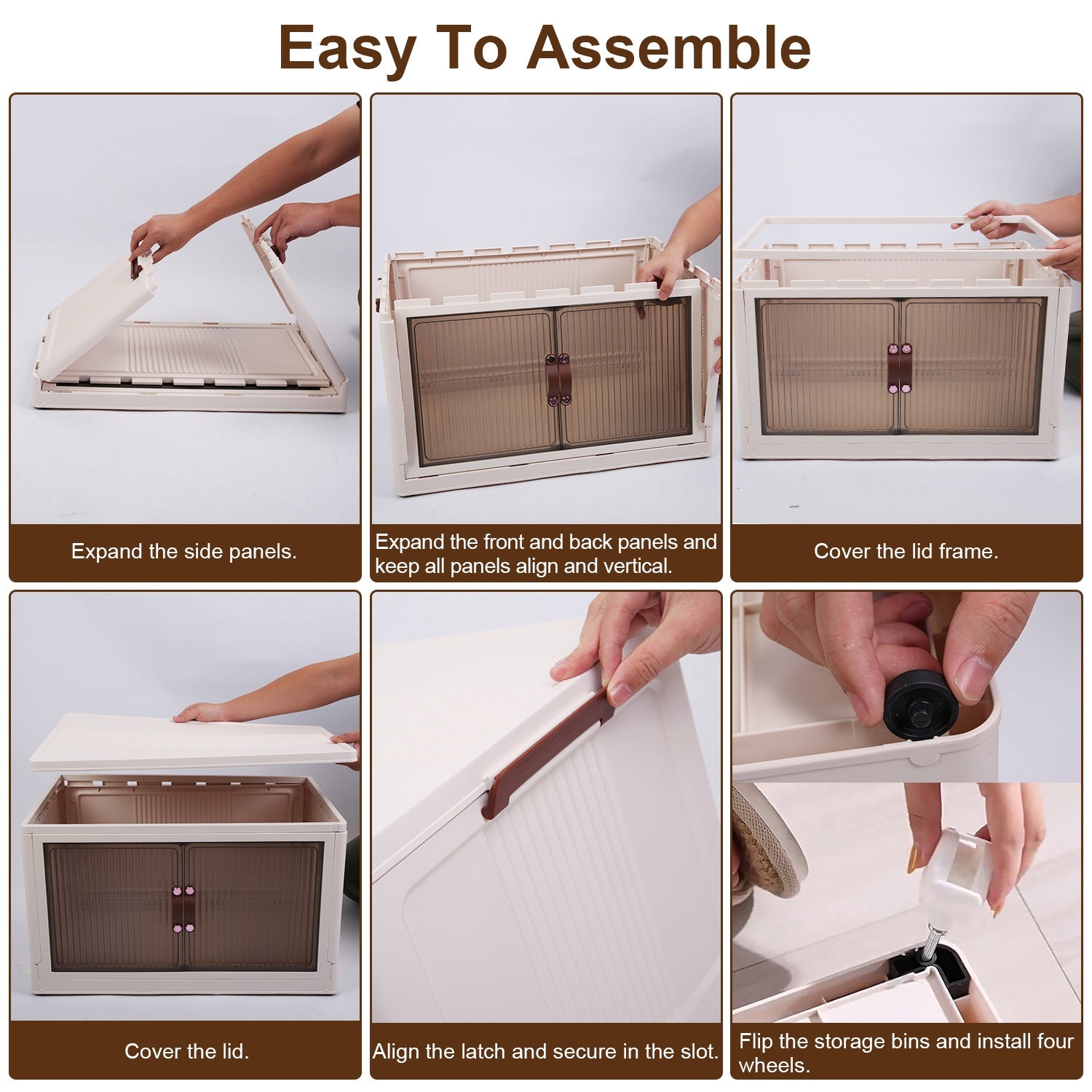 Easy To Assemble

Expand the side panels.

Expand the front and back panels and keep all panels align and vertical.

Cover the lid frame.

Cover the lid.

Align the latch and secure in the slot.

Flip the storage bins and install four wheels.